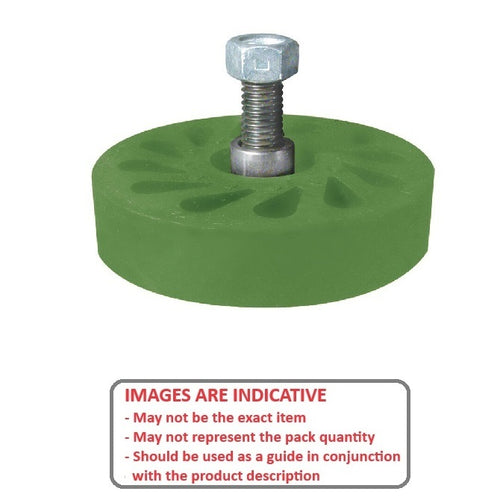 IMAGES ARE INDICATIVE
- May not be the exact item
- May not represent the pack quantity
- Should be used as a guide in conjunction with the product description