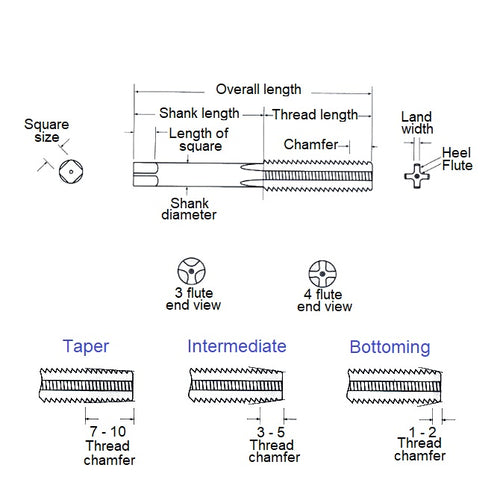 Overall length
Shank length
Thread length
Square size
Length of square
Chamfer
Land width
Heel
Flute
Shank diameter

3 flute end view
4 flute end view

Taper
Intermediate
Bottoming

7 - 10 Thread chamfer
3 - 5 Thread chamfer
1 - 2 Thread chamfer