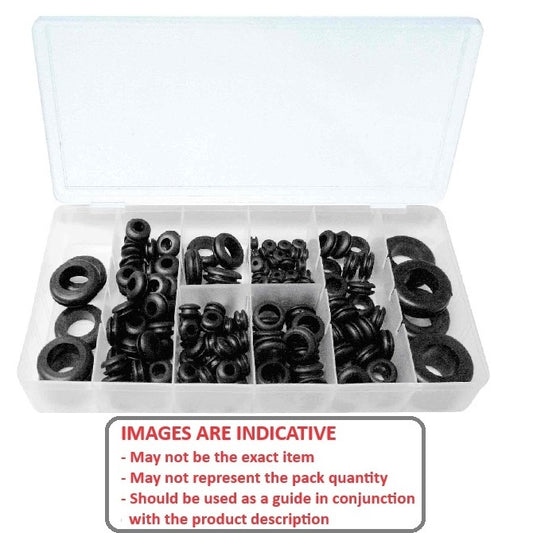 IMAGES ARE INDICATIVE
- May not be the exact item
- May not represent the pack quantity
- Should be used as a guide in conjunction with the product description