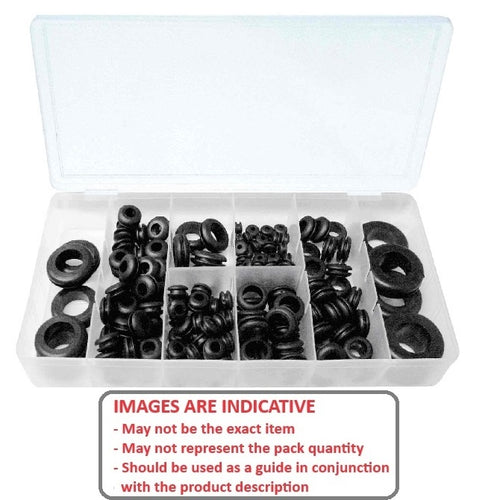 IMAGES ARE INDICATIVE

- May not be the exact item
- May not represent the pack quantity
- Should be used as a guide in conjunction with the product description